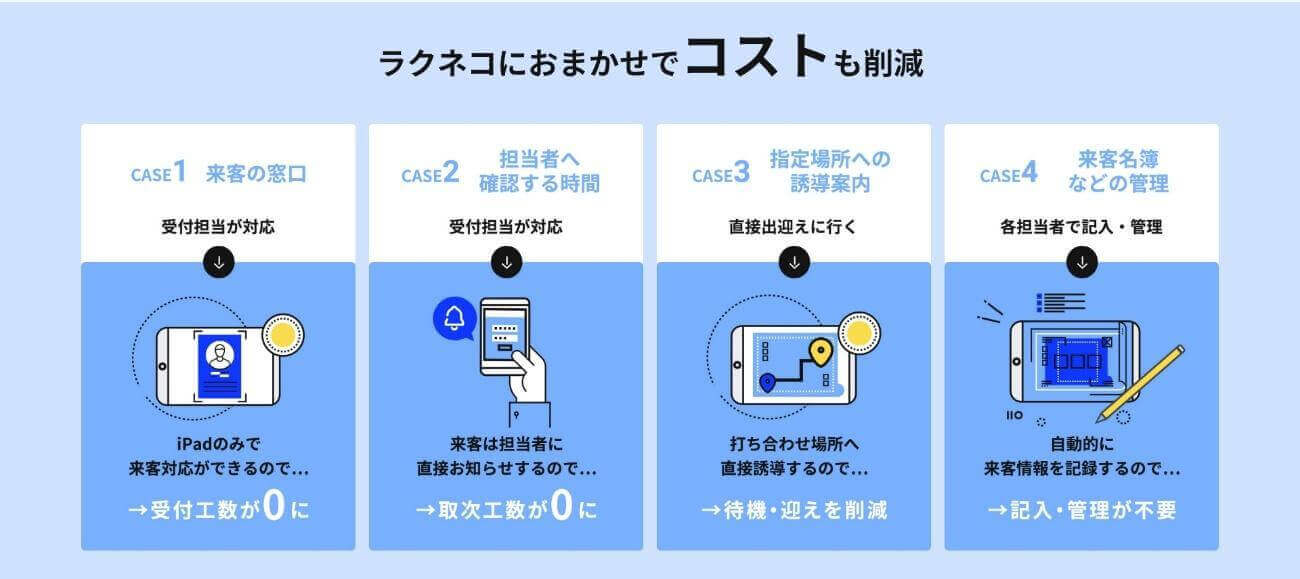 ラクネコにおまかせでコストも削減

CASE1 来客の窓口

受付担当が対応

iPadのみで来客対応ができるので…

→受付工数が0に

CASE2 担当者へ確認する時間

受付担当が対応

来客は担当者に直接お知らせするので…

→取次工数が0に

CASE3 指定場所への誘導案内

直接出迎えに行く

打ち合わせ場所へ直接誘導するので…

→待機・迎えを削減

CASE4 来客名簿などの管理

各担当者で記入・管理

自動的に来客情報を記録するので…

→記入・管理が不要